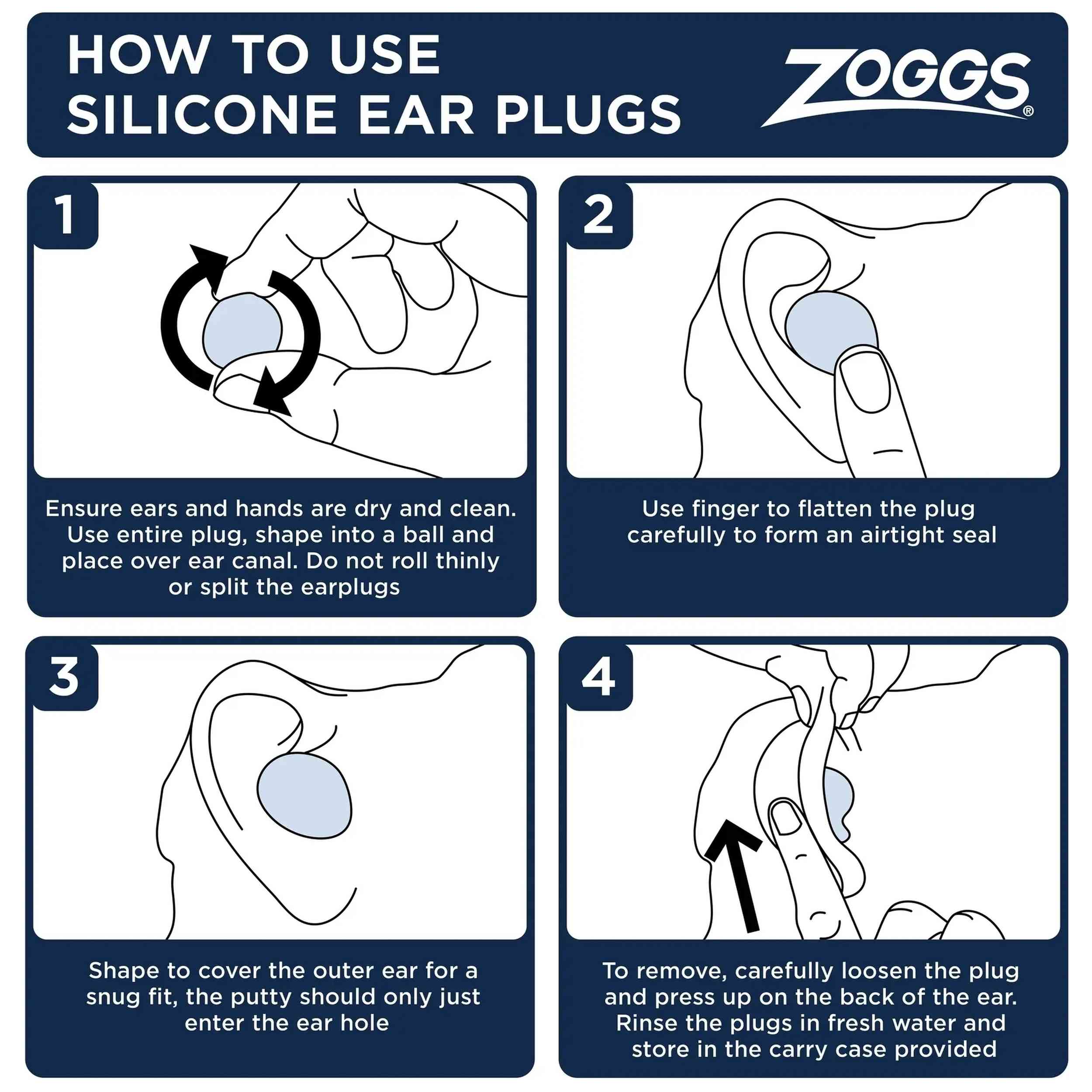 HOW TO USE SILICONE EAR PLUGS

ZOGGS®

1

Ensure ears and hands are dry and clean. Use entire plug, shape into a ball and place over ear canal. Do not roll thinly or split the earplugs

2

Use finger to flatten the plug carefully to form an airtight seal

3

Shape to cover the outer ear for a snug fit, the putty should only just enter the ear hole

4

To remove, carefully loosen the plug and press up on the back of the ear. Rinse the plugs in fresh water and store in the carry case provided